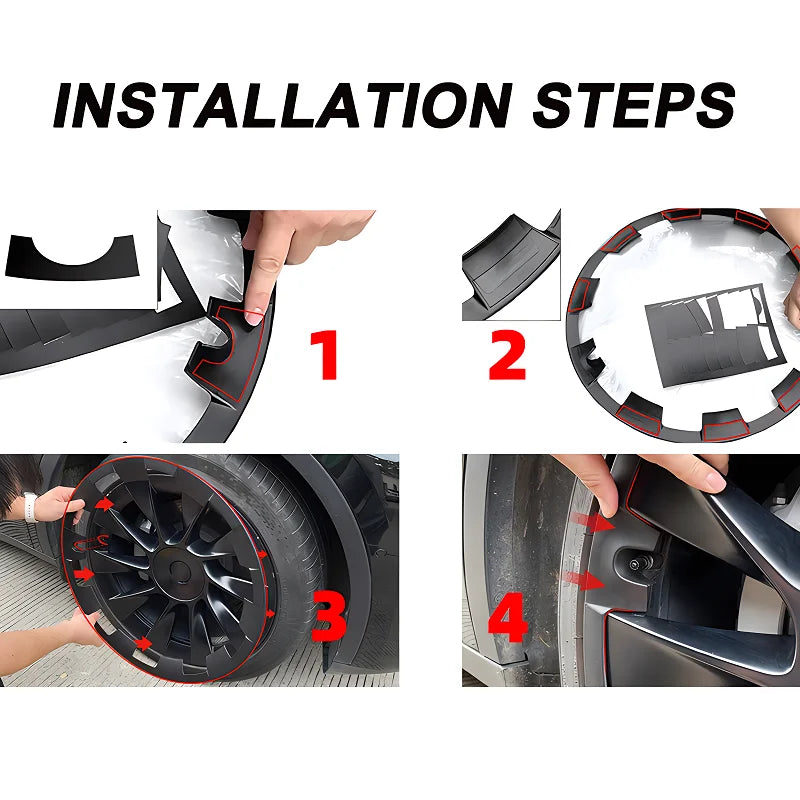 INSTALLATION STEPS

1

2

3

4